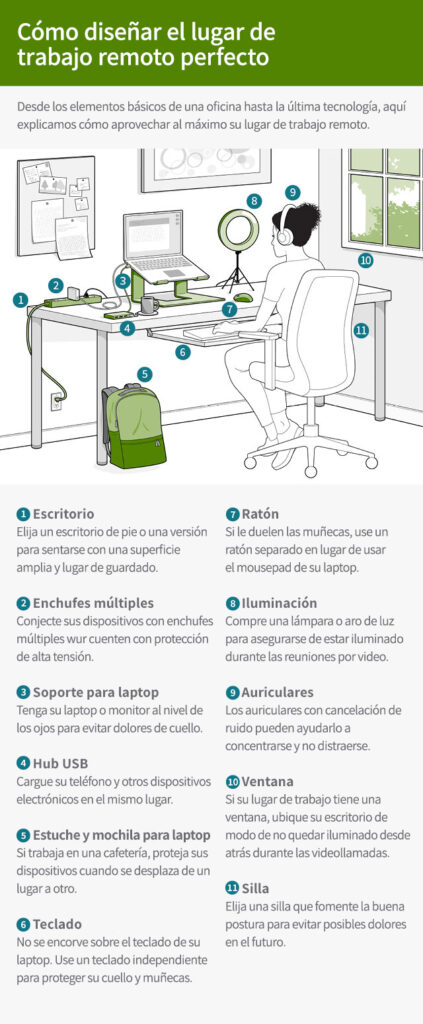 Cómo diseñar el lugar de trabajo remoto perfecto

Desde los elementos básicos de una oficina hasta la última tecnología, aquí explicamos cómo aprovechar al máximo su lugar de trabajo remoto.

1 2 3 4 5 6 7 8 9 10 11

1 Escritorio
Elija un escritorio de pie o una versión para sentarse con una superficie amplia y lugar de guardado.

2 Enchufes múltiples
Conjecte sus dispositivos con enchufes múltiples wur cuenten con protección de alta tensión.

3 Soporte para laptop
Tenga su laptop o monitor al nivel de los ojos para evitar dolores de cuello.

4 Hub USB
Cargue su teléfono y otros dispositivos electrónicos en el mismo lugar.

5 Estuche y mochila para laptop
Si trabaja en una cafetería, proteja sus dispositivos cuando se desplaza de un lugar a otro.

6 Teclado
No se encorve sobre el teclado de su laptop. Use un teclado independiente para proteger su cuello y muñecas.

7 Ratón
Si le duelen las muñecas, use un ratón separado en lugar de usar el mousepad de su laptop.

8 Iluminación
Compre una lámpara o aro de luz para asegurarse de estar iluminado durante las reuniones por video.

9 Auriculares
Los auriculares con cancelación de ruido pueden ayudarlo a concentrarse y no distraerse.

10 Ventana
Si su lugar de trabajo tiene una ventana, ubique su escritorio de modo de no quedar iluminado desde atrás durante las videollamadas.

11 Silla
Elija una silla que fomente la buena postura para evitar posibles dolores en el futuro.